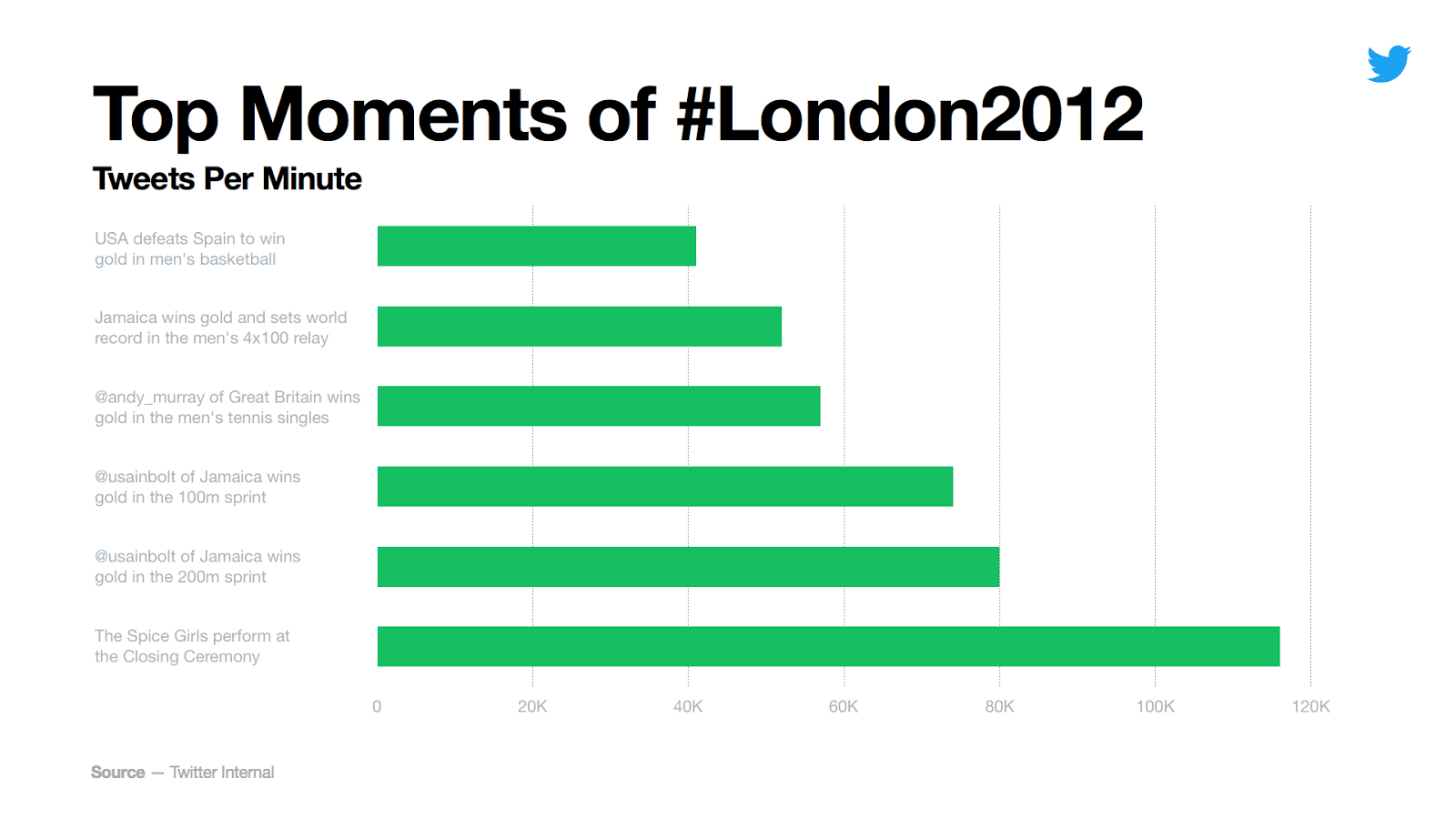 Top Moments of #London2012

Tweets Per Minute

USA defeats Spain to win gold in men's basketball

Jamaica wins gold and sets world record in the men's 4x100 relay

@andy_murray of Great Britain wins gold in the men's tennis singles

@usainbolt of Jamaica wins gold in the 100m sprint

@usainbolt of Jamaica wins gold in the 200m sprint

The Spice Girls perform at the Closing Ceremony

0 20K 40K 60K 80K 100K 120K

Source — Twitter Internal