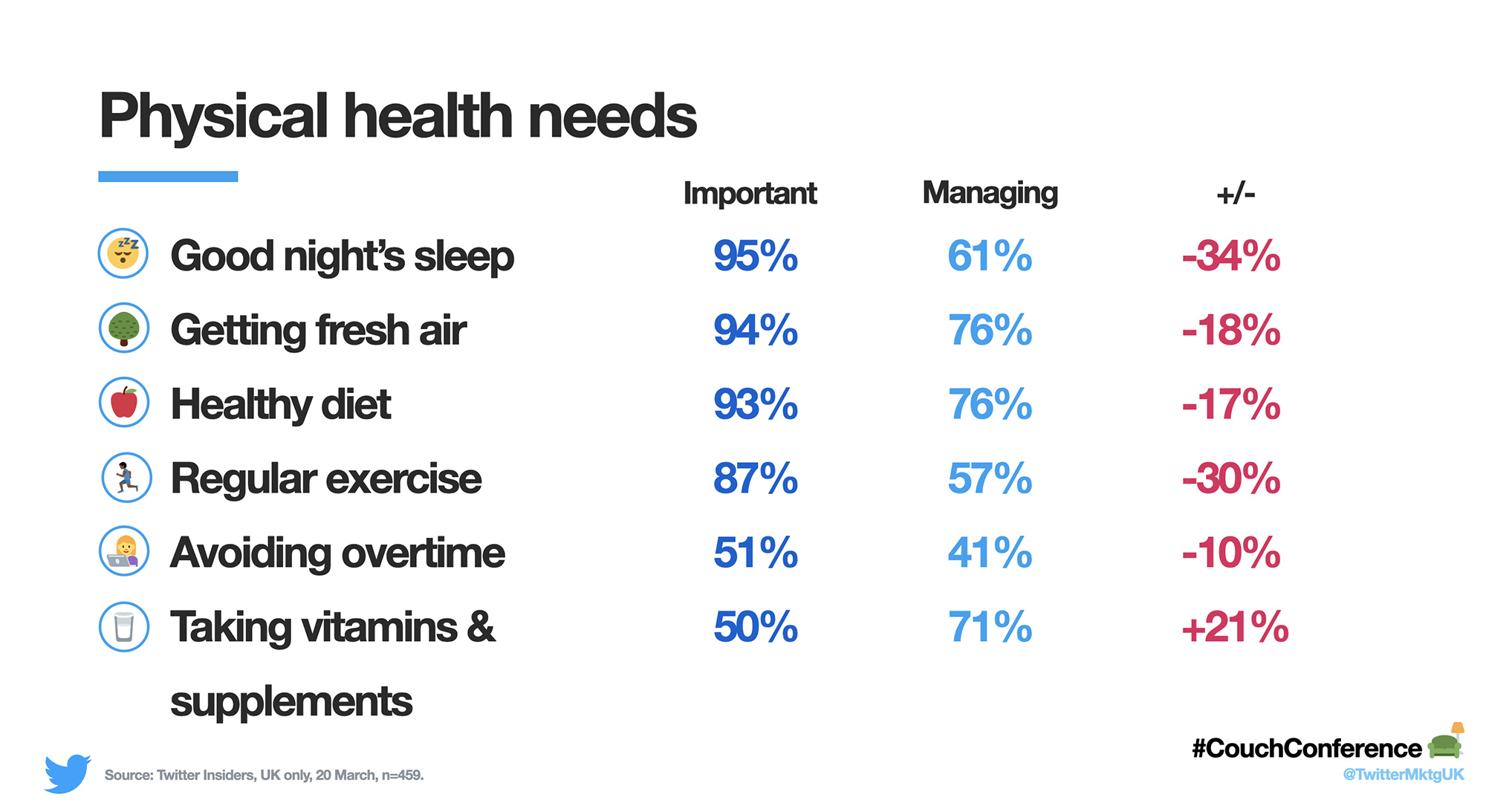 Physical health needs

| | Important | Managing | +/- |
|---|---|---|---|
| Good night's sleep | 95% | 61% | -34% |
| Getting fresh air | 94% | 76% | -18% |
| Healthy diet | 93% | 76% | -17% |
| Regular exercise | 87% | 57% | -30% |
| Avoiding overtime | 51% | 41% | -10% |
| Taking vitamins & supplements | 50% | 71% | +21% |

Source: Twitter Insiders, UK only, 20 March, n=459.

#CouchConference
@TwitterMktgUK